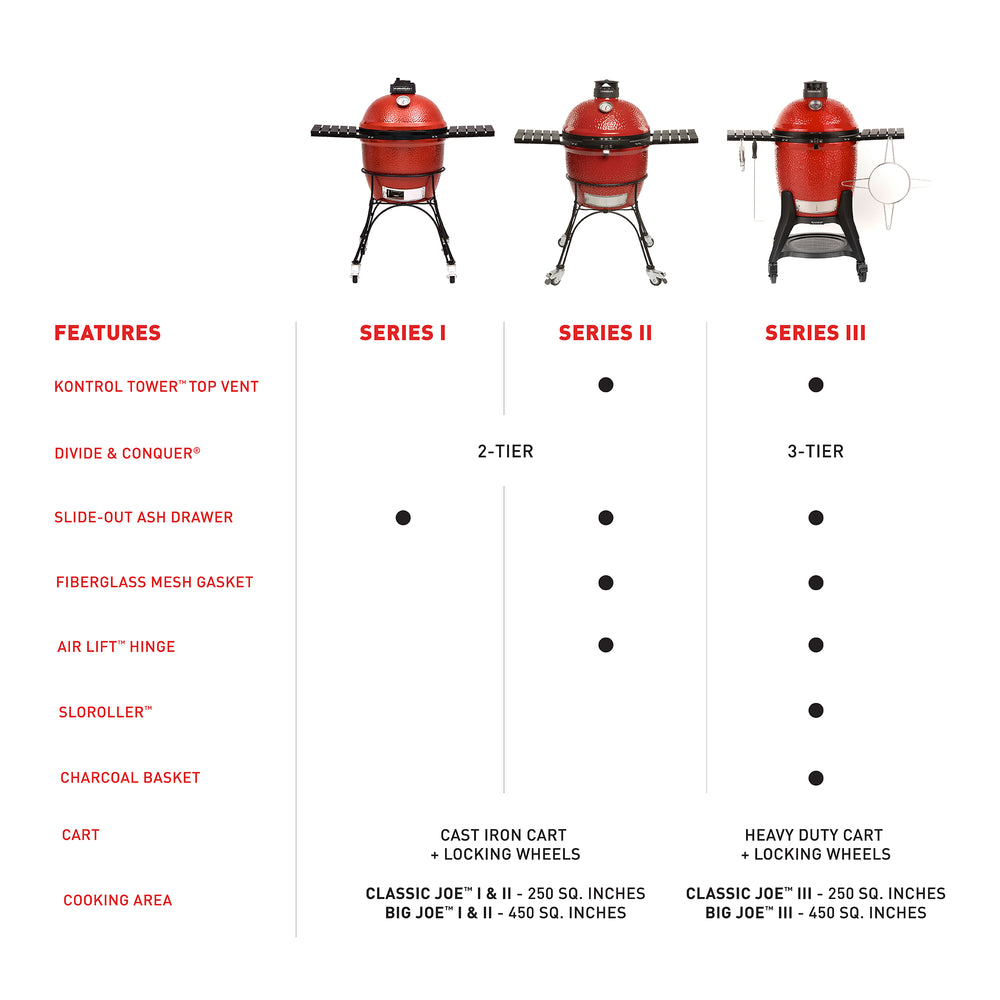 | FEATURES | SERIES I | SERIES II | SERIES III |
|---|---|---|---|
| KONTROL TOWER™ TOP VENT | | ● | ● |
| DIVIDE & CONQUER® | 2-TIER | 2-TIER | 3-TIER |
| SLIDE-OUT ASH DRAWER | ● | ● | ● |
| FIBERGLASS MESH GASKET | | ● | ● |
| AIR LIFT™ HINGE | | ● | ● |
| SLOROLLER™ | | | ● |
| CHARCOAL BASKET | | | ● |
| CART | CAST IRON CART + LOCKING WHEELS | CAST IRON CART + LOCKING WHEELS | HEAVY DUTY CART + LOCKING WHEELS |
| COOKING AREA | CLASSIC JOE™ I & II - 250 SQ. INCHES BIG JOE™ I & II - 450 SQ. INCHES | CLASSIC JOE™ I & II - 250 SQ. INCHES BIG JOE™ I & II - 450 SQ. INCHES | CLASSIC JOE™ III - 250 SQ. INCHES BIG JOE™ III - 450 SQ. INCHES |